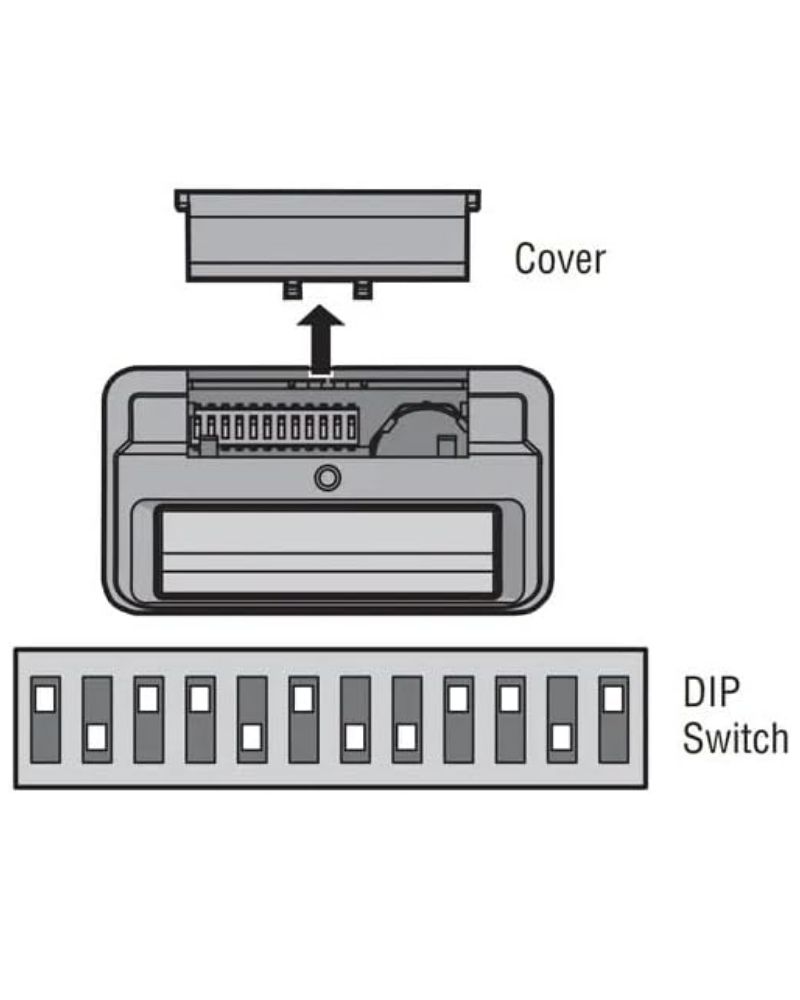 Cover

DIP Switch